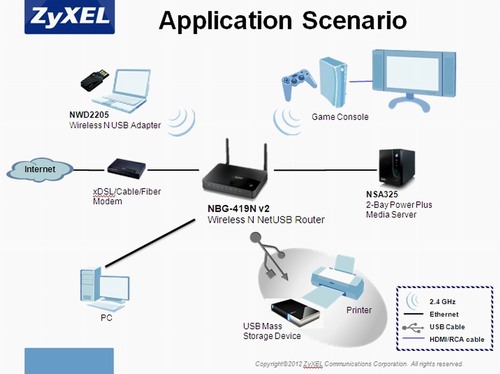 ZyXEL

Application Scenario

NWD2205
Wireless N USB Adapter

Game Console

Internet

xDSL/Cable/Fiber Modem

NBG-419N v2
Wireless N NetUSB Router

NSA325
2-Bay Power Plus Media Server

PC

Printer

USB Mass Storage Device

2.4 GHz
Ethernet
USB Cable
HDMI/RCA cable

Copyright©2012 ZyXEL Communications Corporation. All rights reserved.