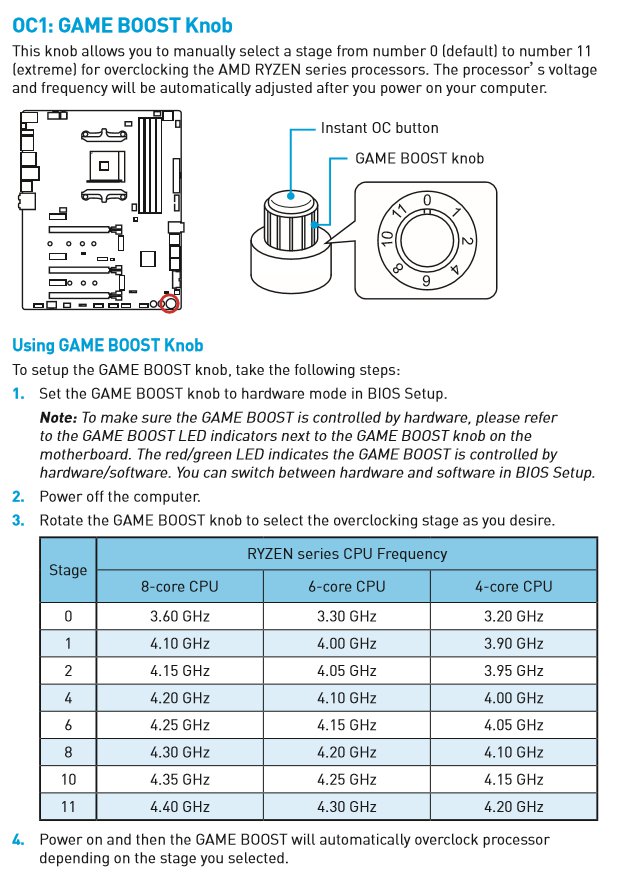 OC1: GAME BOOST Knob

This knob allows you to manually select a stage from number 0 (default) to number 11 (extreme) for overclocking the AMD RYZEN series processors. The processor' s voltage and frequency will be automatically adjusted after you power on your computer.

Instant OC button

GAME BOOST knob

0 1 2 4 6 8 10 11

Using GAME BOOST Knob

To setup the GAME BOOST knob, take the following steps:

1. Set the GAME BOOST knob to hardware mode in BIOS Setup.

Note: To make sure the GAME BOOST is controlled by hardware, please refer to the GAME BOOST LED indicators next to the GAME BOOST knob on the motherboard. The red/green LED indicates the GAME BOOST is controlled by hardware/software. You can switch between hardware and software in BIOS Setup.

2. Power off the computer.

3. Rotate the GAME BOOST knob to select the overclocking stage as you desire.

| Stage | RYZEN series CPU Frequency | | |
|---|---|---|---|
| | 8-core CPU | 6-core CPU | 4-core CPU |
| 0 | 3.60 GHz | 3.30 GHz | 3.20 GHz |
| 1 | 4.10 GHz | 4.00 GHz | 3.90 GHz |
| 2 | 4.15 GHz | 4.05 GHz | 3.95 GHz |
| 4 | 4.20 GHz | 4.10 GHz | 4.00 GHz |
| 6 | 4.25 GHz | 4.15 GHz | 4.05 GHz |
| 8 | 4.30 GHz | 4.20 GHz | 4.10 GHz |
| 10 | 4.35 GHz | 4.25 GHz | 4.15 GHz |
| 11 | 4.40 GHz | 4.30 GHz | 4.20 GHz |

4. Power on and then the GAME BOOST will automatically overclock processor depending on the stage you selected.