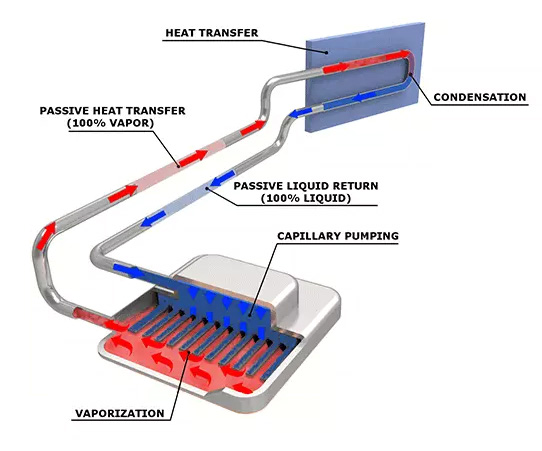 HEAT TRANSFER

CONDENSATION

PASSIVE HEAT TRANSFER
(100% VAPOR)

PASSIVE LIQUID RETURN
(100% LIQUID)

CAPILLARY PUMPING

VAPORIZATION