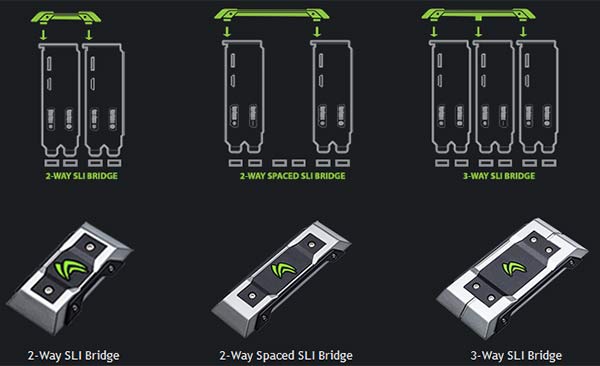 2-WAY SLI BRIDGE

2-WAY SPACED SLI BRIDGE

3-WAY SLI BRIDGE

2-Way SLI Bridge

2-Way Spaced SLI Bridge

3-Way SLI Bridge