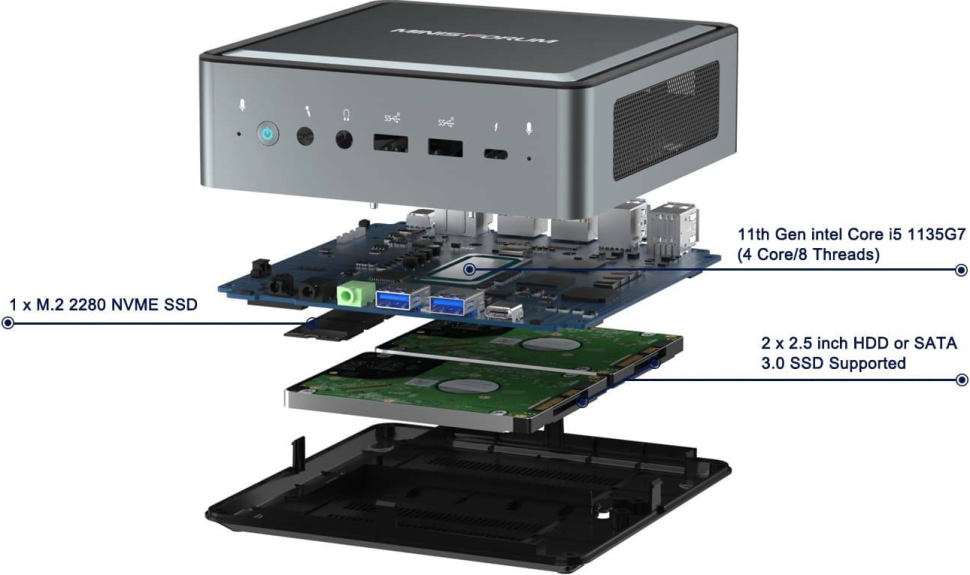 MINISFORUM

11th Gen intel Core i5 1135G7 (4 Core/8 Threads)

1 x M.2 2280 NVME SSD

2 x 2.5 inch HDD or SATA 3.0 SSD Supported