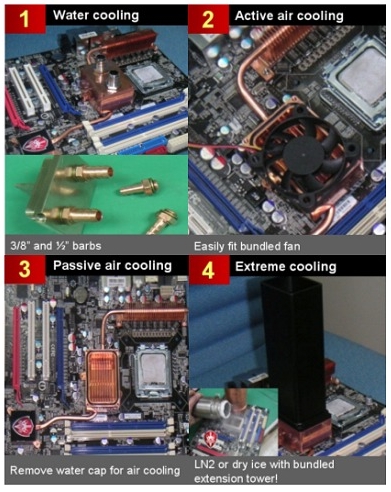 1 Water cooling

3/8" and ½" barbs

2 Active air cooling

Easily fit bundled fan

3 Passive air cooling

Remove water cap for air cooling

4 Extreme cooling

LN2 or dry ice with bundled extension tower!